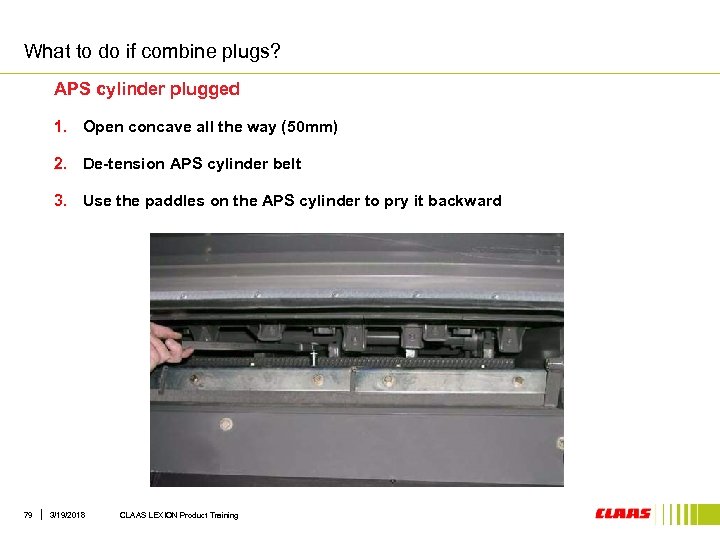 What to do if combine plugs?

APS cylinder plugged

1. Open concave all the way (50mm)

2. De-tension APS cylinder belt

3. Use the paddles on the APS cylinder to pry it backward

79 | 3/19/2018 CLAAS LEXION Product Training

CLAAS