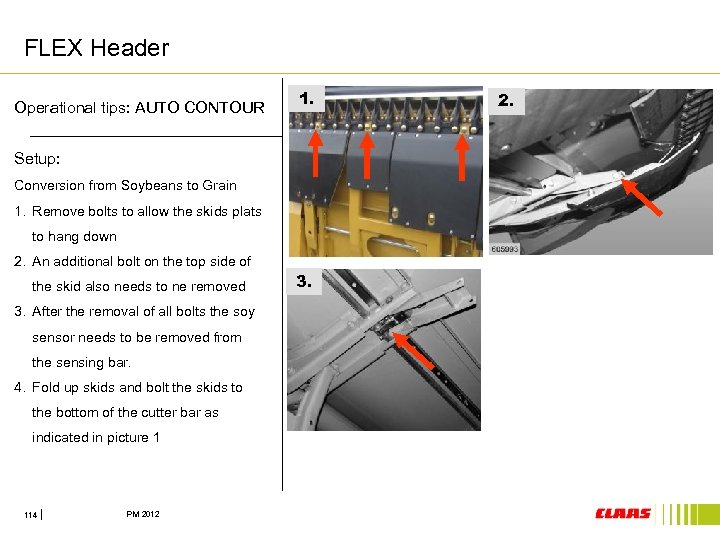 FLEX Header

Operational tips: AUTO CONTOUR

Setup:

Conversion from Soybeans to Grain

1. Remove bolts to allow the skids plats to hang down
2. An additional bolt on the top side of the skid also needs to ne removed
3. After the removal of all bolts the soy sensor needs to be removed from the sensing bar.
4. Fold up skids and bolt the skids to the bottom of the cutter bar as indicated in picture 1

1.

2.

605993

3.

114

PM 2012

CLAAS