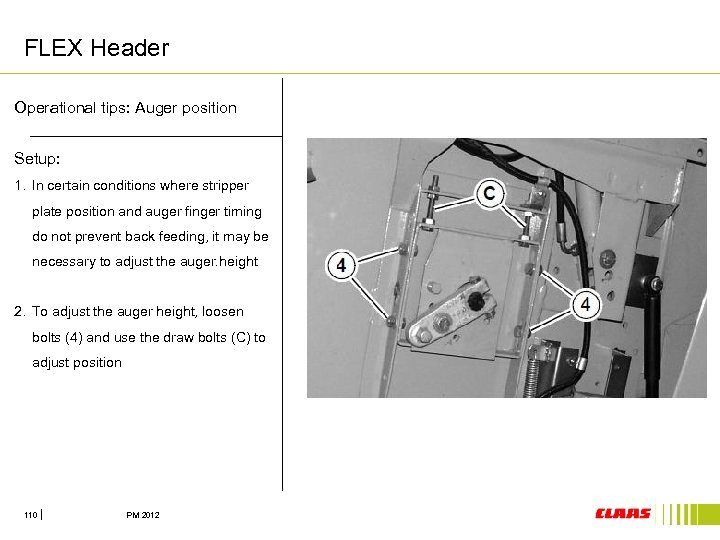 FLEX Header

Operational tips: Auger position

Setup:

1. In certain conditions where stripper plate position and auger finger timing do not prevent back feeding, it may be necessary to adjust the auger.height

2. To adjust the auger height, loosen bolts (4) and use the draw bolts (C) to adjust position

C

4

4

110 | PM 2012

CLAAS