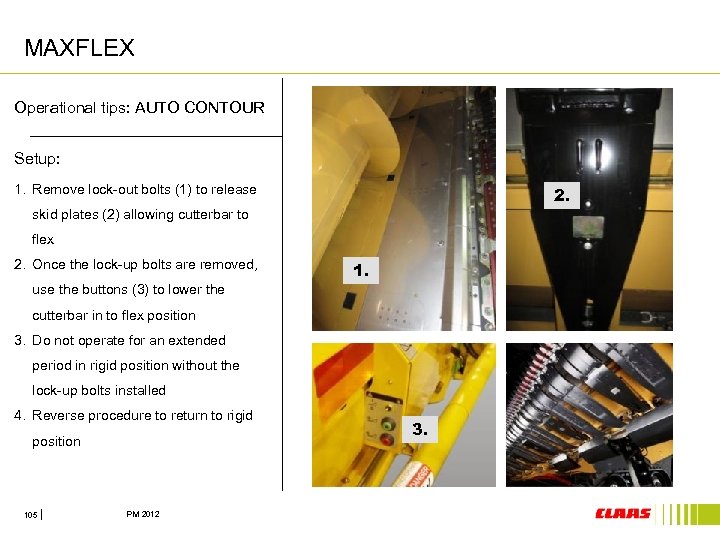 MAXFLEX

Operational tips: AUTO CONTOUR

Setup:

1. Remove lock-out bolts (1) to release skid plates (2) allowing cutterbar to flex
2. Once the lock-up bolts are removed, use the buttons (3) to lower the cutterbar in to flex position
3. Do not operate for an extended period in rigid position without the lock-up bolts installed
4. Reverse procedure to return to rigid position

1.

2.

3.

DANGER

105

PM 2012

CLAAS