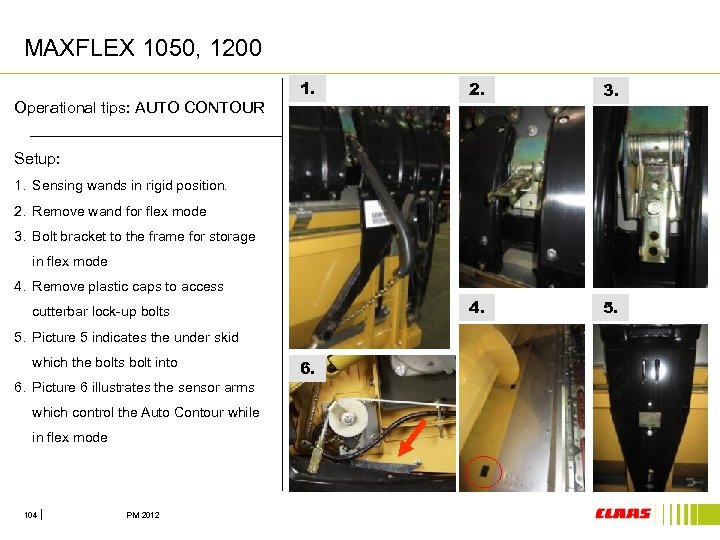 MAXFLEX 1050, 1200

Operational tips: AUTO CONTOUR

Setup:

1. Sensing wands in rigid position.
2. Remove wand for flex mode
3. Bolt bracket to the frame for storage in flex mode
4. Remove plastic caps to access cutterbar lock-up bolts
5. Picture 5 indicates the under skid which the bolts bolt into
6. Picture 6 illustrates the sensor arms which control the Auto Contour while in flex mode

1.

2.

3.

4.

5.

6.

104

PM 2012

CLAAS