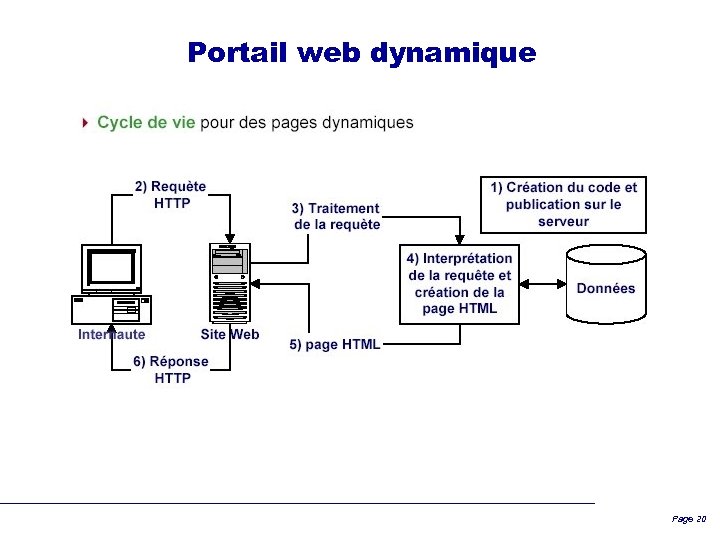 Portail web dynamique

Cycle de vie pour des pages dynamiques

2) Requète HTTP

3) Traitement de la requète

1) Création du code et publication sur le serveur

4) Interprétation de la requête et création de la page HTML

Données

Internaute

Site Web

5) page HTML

6) Réponse HTTP

Page 20