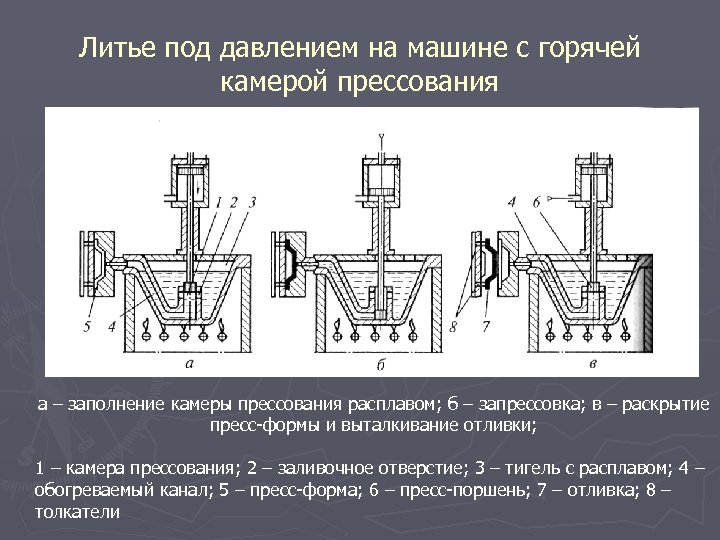 Литье под давлением на машине с горячей камерой прессования

1 2 3

5 4

а

б

4 6

8 7

в

а – заполнение камеры прессования расплавом; б – запрессовка; в – раскрытие пресс-формы и выталкивание отливки;

1 – камера прессования; 2 – заливочное отверстие; 3 – тигель с расплавом; 4 – обогреваемый канал; 5 – пресс-форма; 6 – пресс-поршень; 7 – отливка; 8 – толкатели