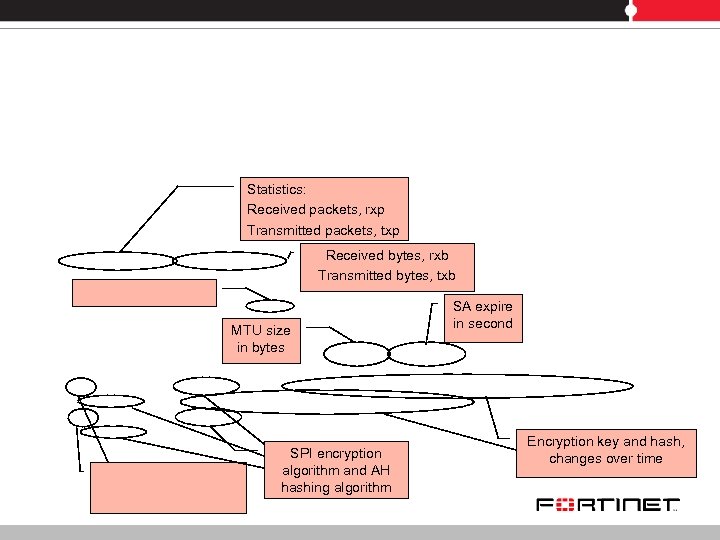 Statistics:
Received packets, rxp
Transmitted packets, txp

Received bytes, rxb
Transmitted bytes, txb

SA expire
in second

MTU size
in bytes

SPI encryption
algorithm and AH
hashing algorithm

Encryption key and hash,
changes over time

FORTINET