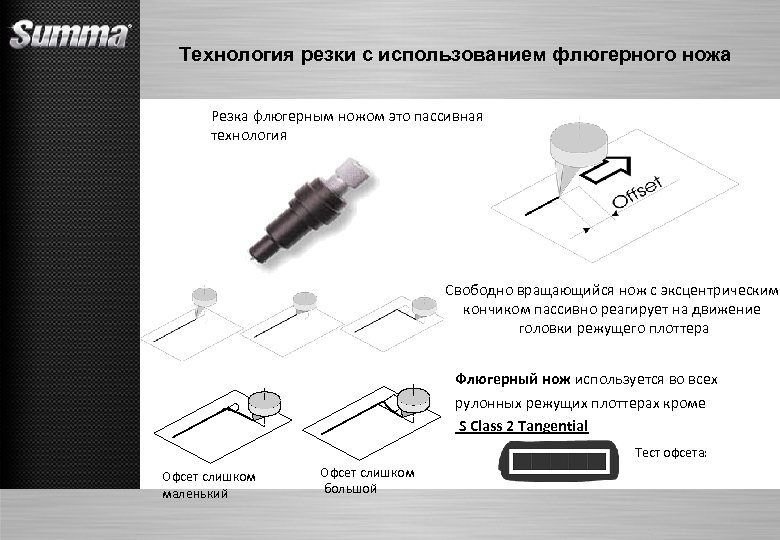 Summa

Технология резки с использованием флюгерного ножа

Резка флюгерным ножом это пассивная технология

Offset

Свободно вращающийся нож с эксцентрическим кончиком пассивно реагирует на движение головки режущего плоттера

Флюгерный нож используется во всех рулонных режущих плоттерах кроме

S Class 2 Tangential

Тест офсета:

Офсет слишком маленький

Офсет слишком большой