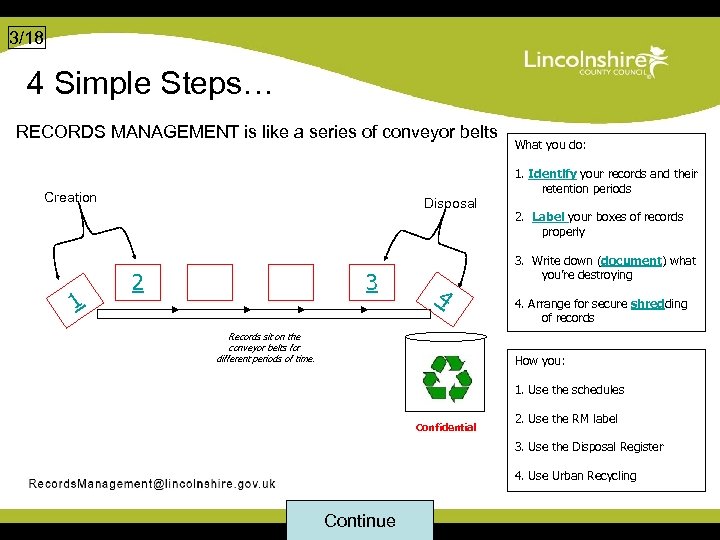 3/18

Lincolnshire
COUNTY COUNCIL

4 Simple Steps…

RECORDS MANAGEMENT is like a series of conveyor belts

Creation

Disposal

1

2

3

4

Records sit on the conveyor belts for different periods of time.

Confidential

What you do:

1. Identify your records and their retention periods

2. Label your boxes of records properly

3. Write down (document) what you're destroying

4. Arrange for secure shredding of records

How you:

1. Use the schedules

2. Use the RM label

3. Use the Disposal Register

4. Use Urban Recycling

RecordsManagement@lincolnshire.gov.uk

Continue