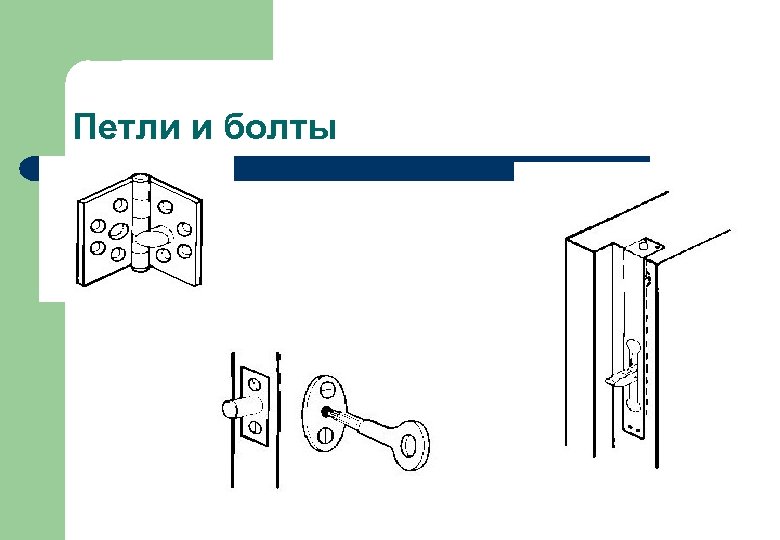 Петли и болты