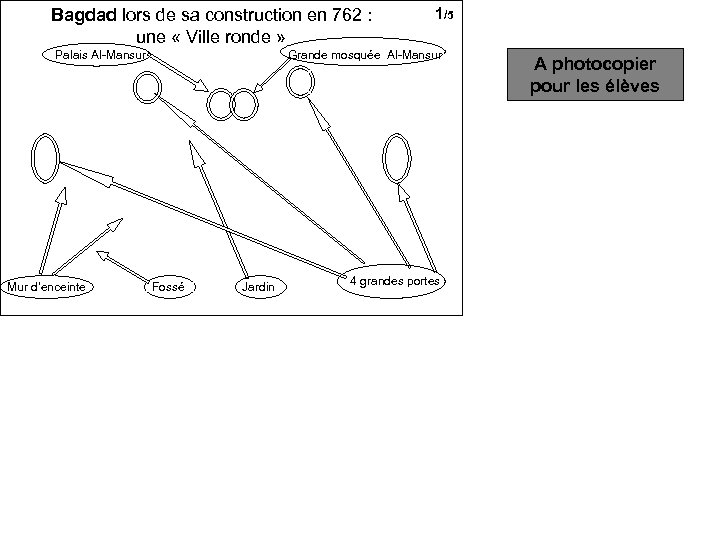 Bagdad lors de sa construction en 762 : une « Ville ronde »

1/5

Palais Al-Mansur

Grande mosquée Al-Mansur

Mur d'enceinte

Fossé

Jardin

4 grandes portes

A photocopier pour les élèves