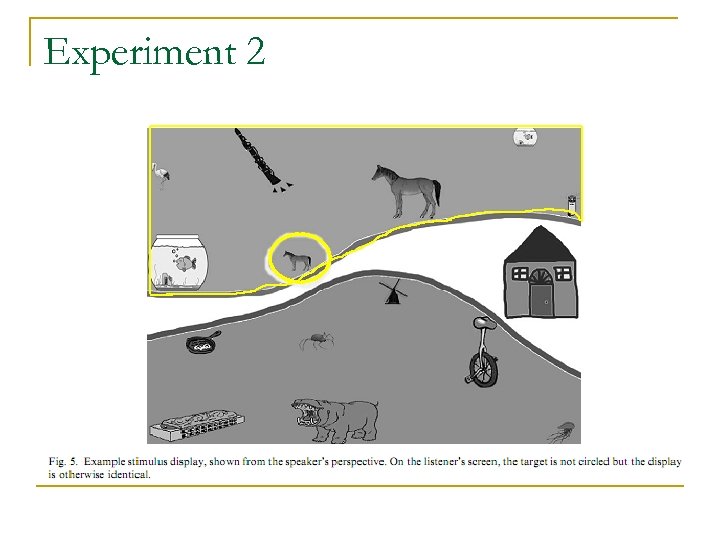 Experiment 2

Fig. 5. Example stimulus display, shown from the speaker's perspective. On the listener's screen, the target is not circled but the display is otherwise identical.