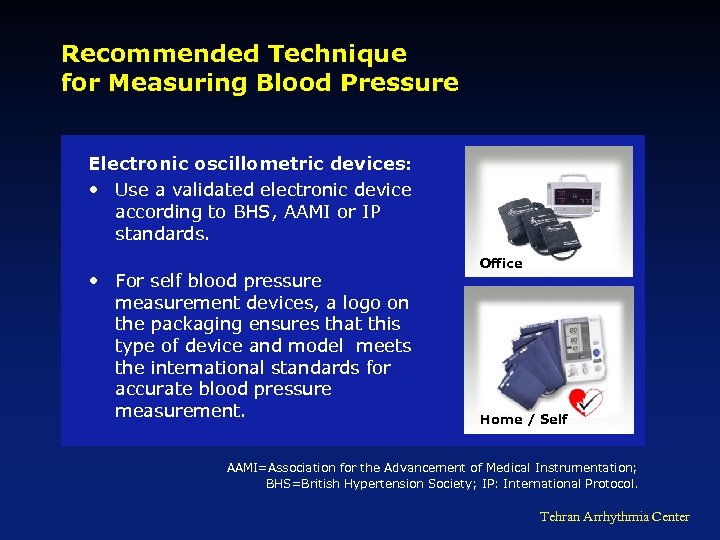 Recommended Technique for Measuring Blood Pressure

Electronic oscillometric devices:

• Use a validated electronic device according to BHS, AAMI or IP standards.

• For self blood pressure measurement devices, a logo on the packaging ensures that this type of device and model meets the international standards for accurate blood pressure measurement.

Office

Home / Self

AAMI=Association for the Advancement of Medical Instrumentation; BHS=British Hypertension Society; IP: International Protocol.

Tehran Arrhythmia Center