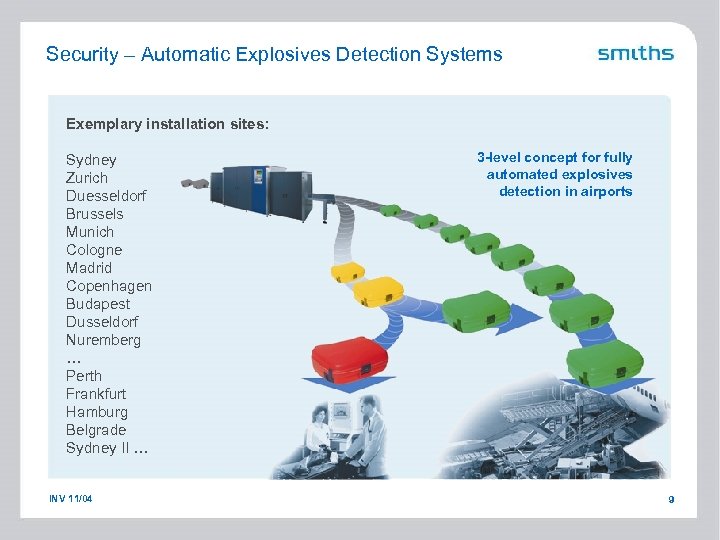 Security – Automatic Explosives Detection Systems

smiths

Exemplary installation sites:

Sydney
Zurich
Duesseldorf
Brussels
Munich
Cologne
Madrid
Copenhagen
Budapest
Dusseldorf
Nuremberg
...
Perth
Frankfurt
Hamburg
Belgrade
Sydney II ...

3-level concept for fully automated explosives detection in airports

INV 11/04

9