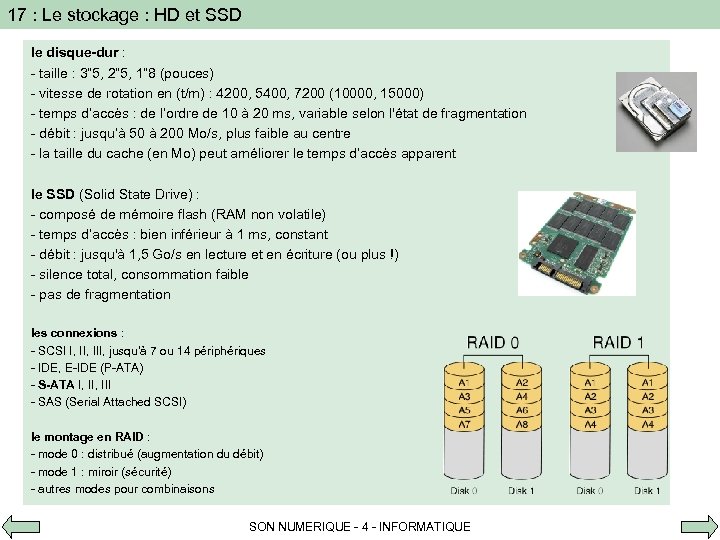 17 : Le stockage : HD et SSD

le disque-dur :
- taille : 3"5, 2"5, 1"8 (pouces)
- vitesse de rotation en (t/m) : 4200, 5400, 7200 (10000, 15000)
- temps d'accès : de l'ordre de 10 à 20 ms, variable selon l'état de fragmentation
- débit : jusqu'à 50 à 200 Mo/s, plus faible au centre
- la taille du cache (en Mo) peut améliorer le temps d'accès apparent

le SSD (Solid State Drive) :
- composé de mémoire flash (RAM non volatile)
- temps d'accès : bien inférieur à 1 ms, constant
- débit : jusqu'à 1,5 Go/s en lecture et en écriture (ou plus !)
- silence total, consommation faible
- pas de fragmentation

les connexions :
- SCSI I, II, III, jusqu'à 7 ou 14 périphériques
- IDE, E-IDE (P-ATA)
- S-ATA I, II, III
- SAS (Serial Attached SCSI)

le montage en RAID :
- mode 0 : distribué (augmentation du débit)
- mode 1 : miroir (sécurité)
- autres modes pour combinaisons

RAID 0
A1 A3 A5 A7
A2 A4 A6 A8
Disk 0 Disk 1

RAID 1
A1 A2 A3 A4
A1 A2 A3 A4
Disk 0 Disk 1

SON NUMERIQUE - 4 - INFORMATIQUE