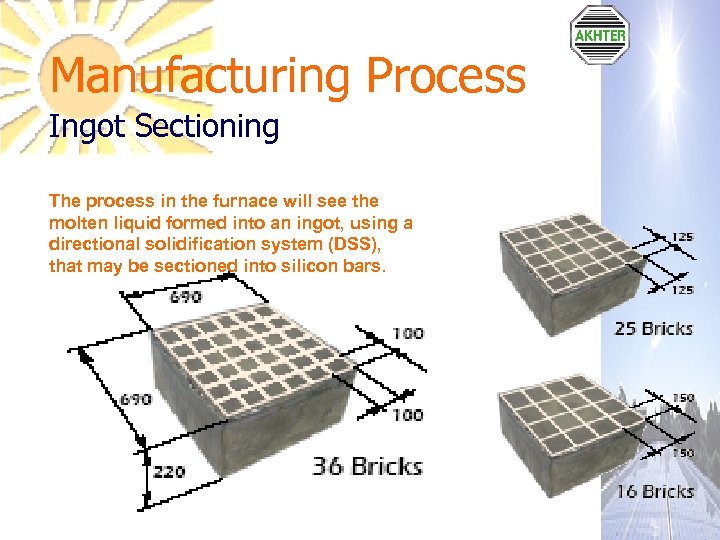 AKHTER

Manufacturing Process

Ingot Sectioning

The process in the furnace will see the molten liquid formed into an ingot, using a directional solidification system (DSS), that may be sectioned into silicon bars.

690

690

220

100

100

36 Bricks

125

125

25 Bricks

150

150

16 Bricks