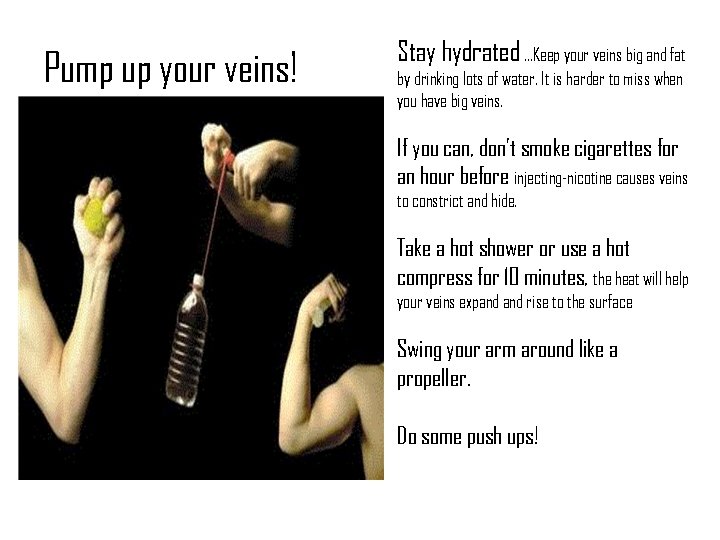 Pump up your veins!

Stay hydrated ...Keep your veins big and fat by drinking lots of water. It is harder to miss when you have big veins.

If you can, don't smoke cigarettes for an hour before injecting-nicotine causes veins to constrict and hide.

Take a hot shower or use a hot compress for 10 minutes, the heat will help your veins expand and rise to the surface

Swing your arm around like a propeller.

Do some push ups!