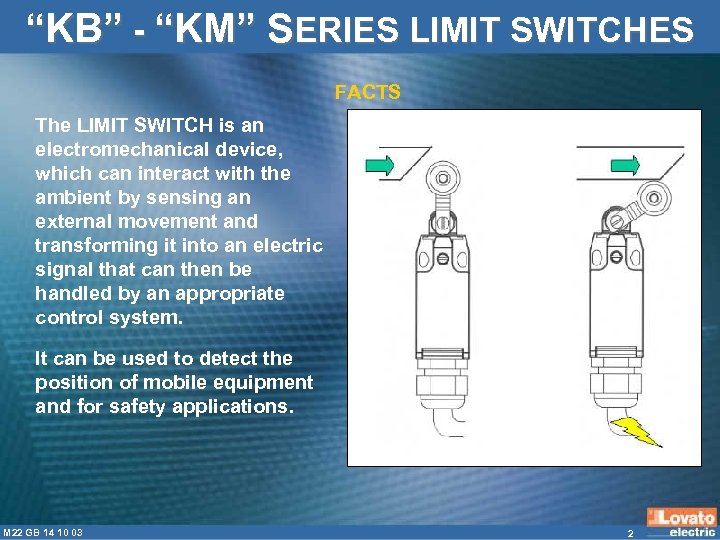 “KB” - “KM” SERIES LIMIT SWITCHES

FACTS

The LIMIT SWITCH is an electromechanical device, which can interact with the ambient by sensing an external movement and transforming it into an electric signal that can then be handled by an appropriate control system.

It can be used to detect the position of mobile equipment and for safety applications.

M22 GB 14 10 03

2

Lovato electric