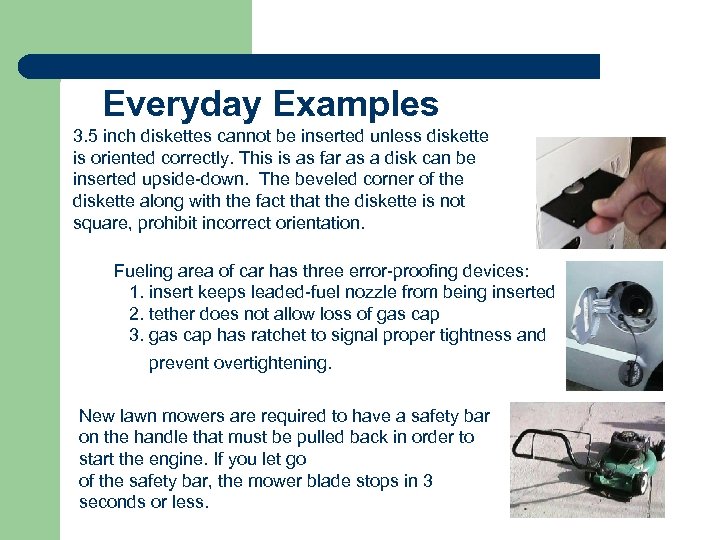 Everyday Examples

3.5 inch diskettes cannot be inserted unless diskette is oriented correctly. This is as far as a disk can be inserted upside-down. The beveled corner of the diskette along with the fact that the diskette is not square, prohibit incorrect orientation.

Fueling area of car has three error-proofing devices:
1. insert keeps leaded-fuel nozzle from being inserted
2. tether does not allow loss of gas cap
3. gas cap has ratchet to signal proper tightness and prevent overtightening.

New lawn mowers are required to have a safety bar on the handle that must be pulled back in order to start the engine. If you let go of the safety bar, the mower blade stops in 3 seconds or less.