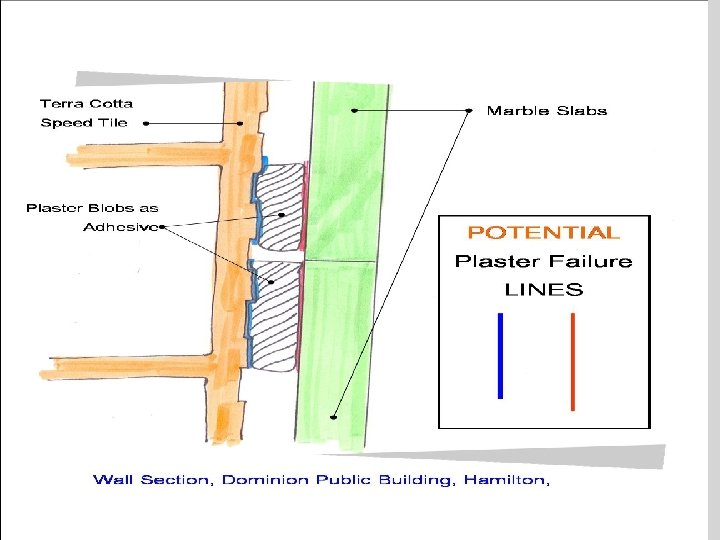 Terra Cotta
Speed Tile

Marble Slabs

Plaster Blobs as
Adhesive

POTENTIAL
Plaster Failure
LINES

Wall Section, Dominion Public Building, Hamilton,