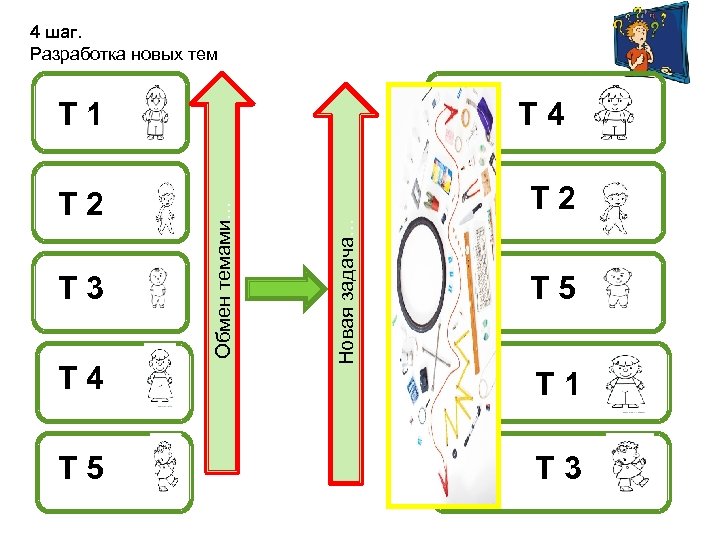 4 шаг.
Разработка новых тем

Т 1

Т 2

Т 3

Т 4

Т 5

Обмен темами…

Новая задача…

Т 4

Т 2

Т 5

Т 1

Т 3