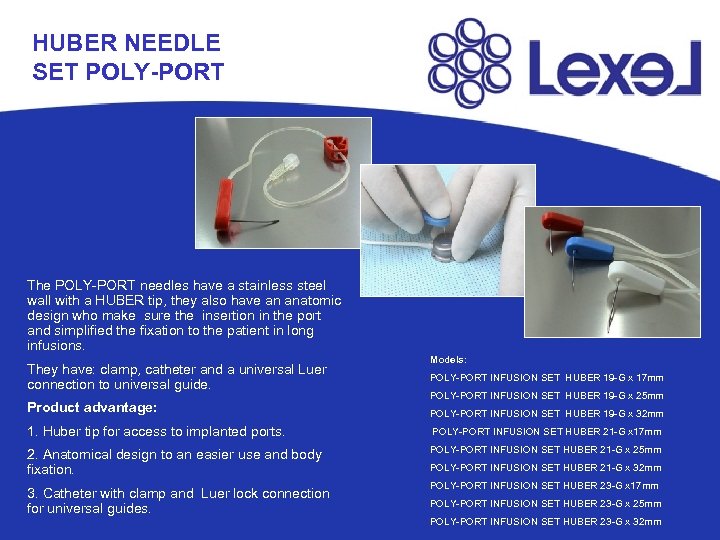 HUBER NEEDLE
SET POLY-PORT

Lexel

The POLY-PORT needles have a stainless steel wall with a HUBER tip, they also have an anatomic design who make sure the insertion in the port and simplified the fixation to the patient in long infusions.

They have: clamp, catheter and a universal Luer connection to universal guide.

Product advantage:

1. Huber tip for access to implanted ports.

2. Anatomical design to an easier use and body fixation.

3. Catheter with clamp and Luer lock connection for universal guides.

Models:

POLY-PORT INFUSION SET HUBER 19-G x 17mm

POLY-PORT INFUSION SET HUBER 19-G x 25mm

POLY-PORT INFUSION SET HUBER 19-G x 32mm

POLY-PORT INFUSION SET HUBER 21-G x17mm

POLY-PORT INFUSION SET HUBER 21-G x 25mm

POLY-PORT INFUSION SET HUBER 21-G x 32mm

POLY-PORT INFUSION SET HUBER 23-G x17mm

POLY-PORT INFUSION SET HUBER 23-G x 25mm

POLY-PORT INFUSION SET HUBER 23-G x 32mm