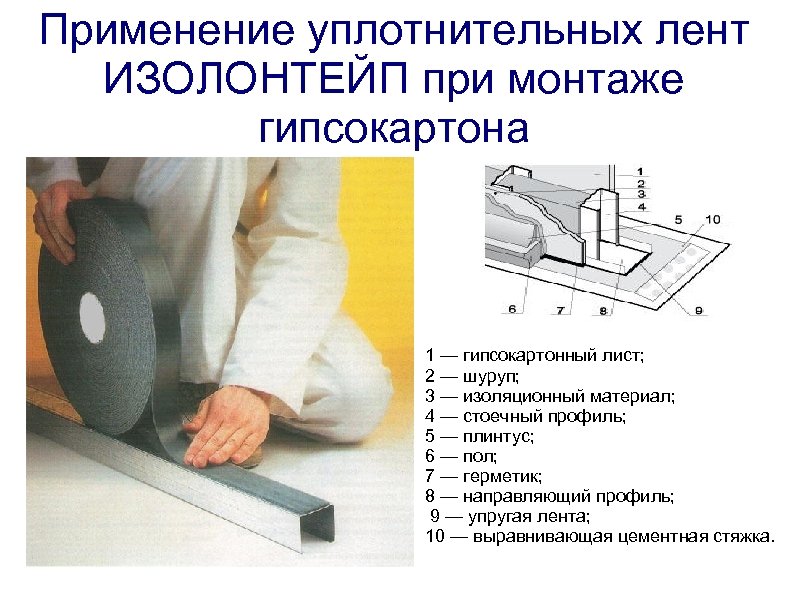 Применение уплотнительных лент ИЗОЛОНТЕЙП при монтаже гипсокартона

1
2
3
4
5
10
6
7
8
9

1 — гипсокартонный лист;
2 — шуруп;
3 — изоляционный материал;
4 — стоечный профиль;
5 — плинтус;
6 — пол;
7 — герметик;
8 — направляющий профиль;
9 — упругая лента;
10 — выравнивающая цементная стяжка.