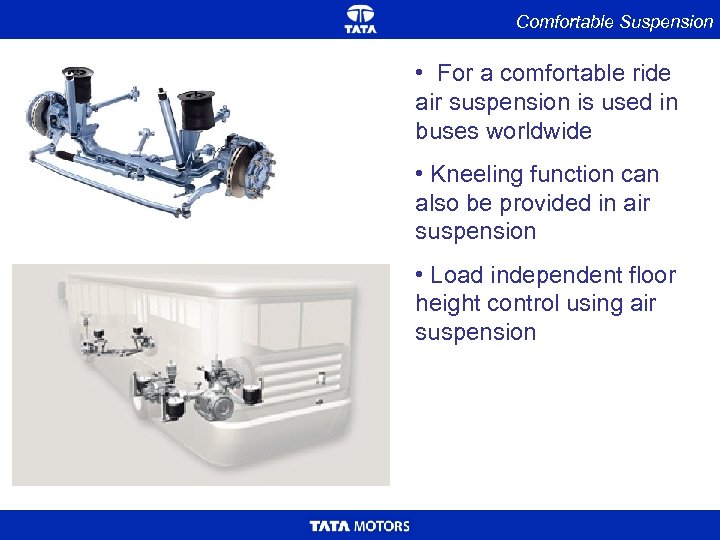 TATA

Comfortable Suspension

• For a comfortable ride air suspension is used in buses worldwide

• Kneeling function can also be provided in air suspension

• Load independent floor height control using air suspension

TATA MOTORS