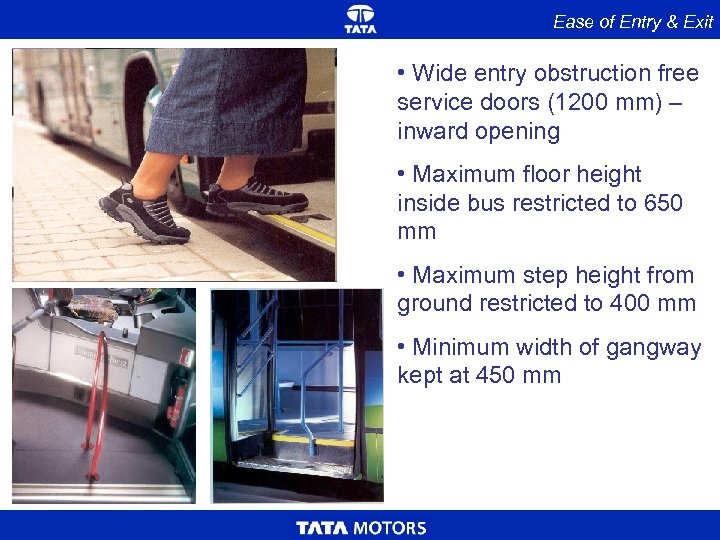 TATA

Ease of Entry & Exit

• Wide entry obstruction free service doors (1200 mm) – inward opening

• Maximum floor height inside bus restricted to 650 mm

• Maximum step height from ground restricted to 400 mm

• Minimum width of gangway kept at 450 mm

TATA MOTORS