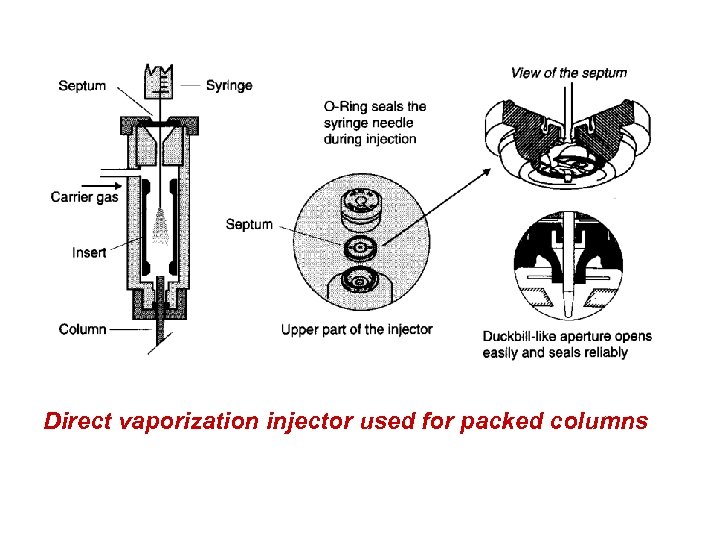 Septum

Syringe

Carrier gas

Insert

Column

O-Ring seals the syringe needle during injection

Septum

Upper part of the injector

View of the septum

Duckbill-like aperture opens easily and seals reliably

Direct vaporization injector used for packed columns