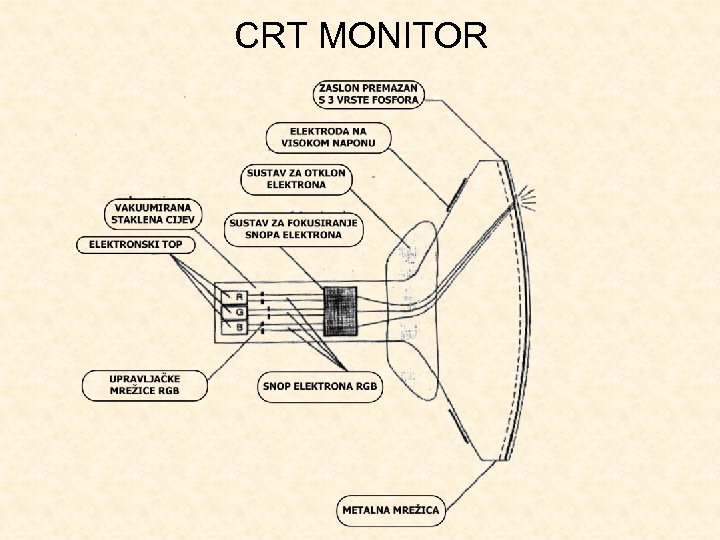 CRT MONITOR

ZASLON PREMAZAN S 3 VRSTE FOSFORA

ELEKTRODA NA VISOKOM NAPONU

SUSTAV ZA OTKLON ELEKTRONA

VAKUUMIRANA STAKLENA CIJEV

SUSTAV ZA FOKUSIRANJE SNOPA ELEKTRONA

ELEKTRONSKI TOP

R
G
B

UPRAVLJAČKE MREŽICE RGB

SNOP ELEKTRONA RGB

METALNA MREŽICA