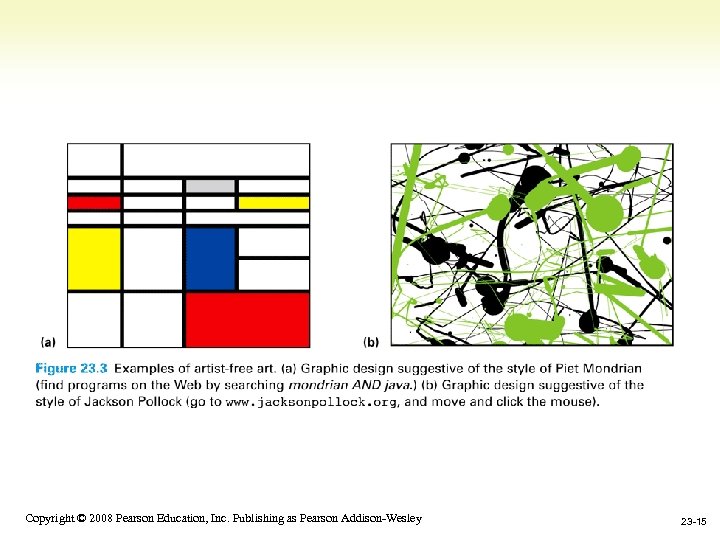 (a)

(b)

Figure 23.3 Examples of artist-free art. (a) Graphic design suggestive of the style of Piet Mondrian (find programs on the Web by searching mondrian AND java.) (b) Graphic design suggestive of the style of Jackson Pollock (go to www.jacksonpollock.org, and move and click the mouse).

Copyright © 2008 Pearson Education, Inc. Publishing as Pearson Addison-Wesley

23-15