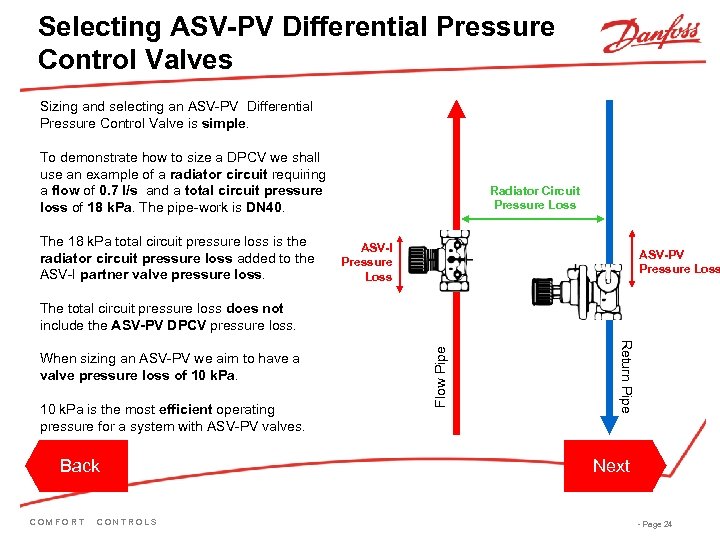 Selecting ASV-PV Differential Pressure Control Valves

Danfoss

Sizing and selecting an ASV-PV Differential Pressure Control Valve is simple.

To demonstrate how to size a DPCV we shall use an example of a radiator circuit requiring a flow of 0.7 l/s and a total circuit pressure loss of 18 kPa. The pipe-work is DN40.

The 18 kPa total circuit pressure loss is the radiator circuit pressure loss added to the ASV-I partner valve pressure loss.

The total circuit pressure loss does not include the ASV-PV DPCV pressure loss.

When sizing an ASV-PV we aim to have a valve pressure loss of 10 kPa.

10 kPa is the most efficient operating pressure for a system with ASV-PV valves.

Radiator Circuit Pressure Loss

ASV-I Pressure Loss

ASV-PV Pressure Loss

Flow Pipe

Return Pipe

Back

Next

COMFORT CONTROLS

- Page 24