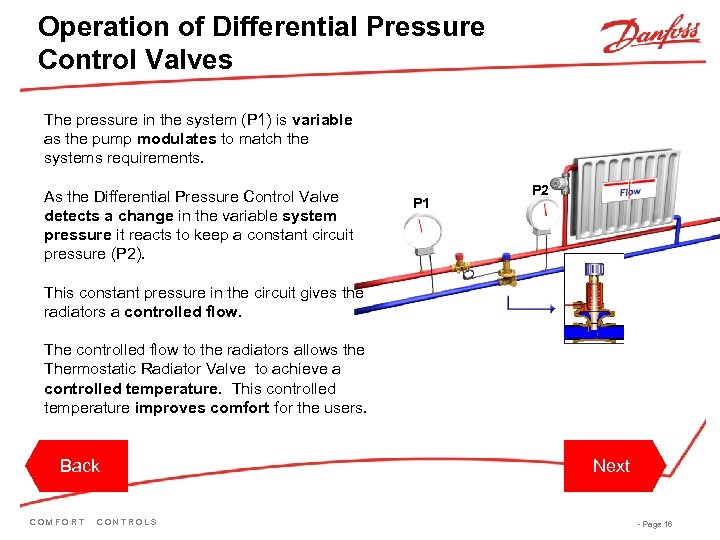 Operation of Differential Pressure Control Valves

Danfoss

The pressure in the system (P1) is variable as the pump modulates to match the systems requirements.

As the Differential Pressure Control Valve detects a change in the variable system pressure it reacts to keep a constant circuit pressure (P2).

This constant pressure in the circuit gives the radiators a controlled flow.

The controlled flow to the radiators allows the Thermostatic Radiator Valve to achieve a controlled temperature. This controlled temperature improves comfort for the users.

P1

P2

Flow

Back

Next

COMFORT CONTROLS

- Page 16