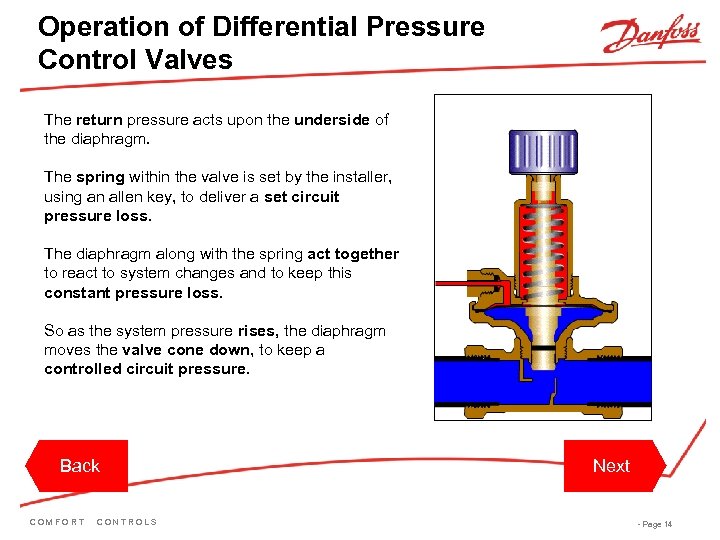 Operation of Differential Pressure Control Valves

Danfoss

The return pressure acts upon the underside of the diaphragm.

The spring within the valve is set by the installer, using an allen key, to deliver a set circuit pressure loss.

The diaphragm along with the spring act together to react to system changes and to keep this constant pressure loss.

So as the system pressure rises, the diaphragm moves the valve cone down, to keep a controlled circuit pressure.

Back

Next

COMFORT CONTROLS

- Page 14