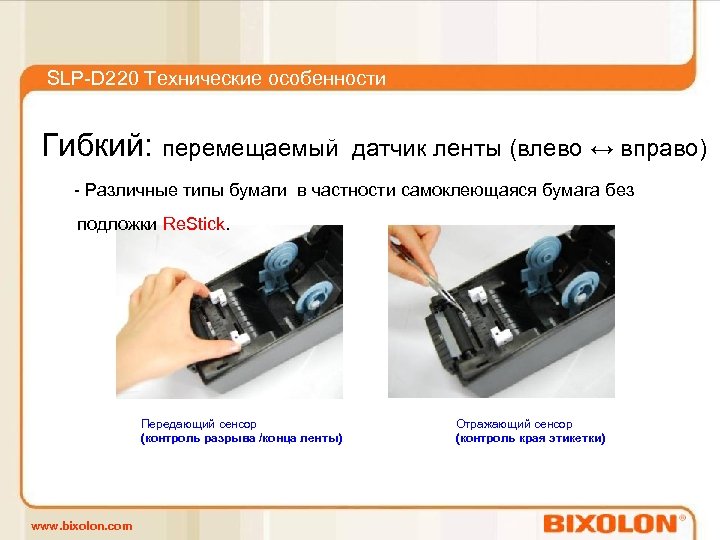 SLP-D220 Технические особенности

Гибкий: перемещаемый датчик ленты (влево ↔ вправо)

- Различные типы бумаги в частности самоклеющаяся бумага без подложки ReStick.

Передающий сенсор
(контроль разрыва /конца ленты)

Отражающий сенсор
(контроль края этикетки)

www.bixolon.com

BIXOLON®