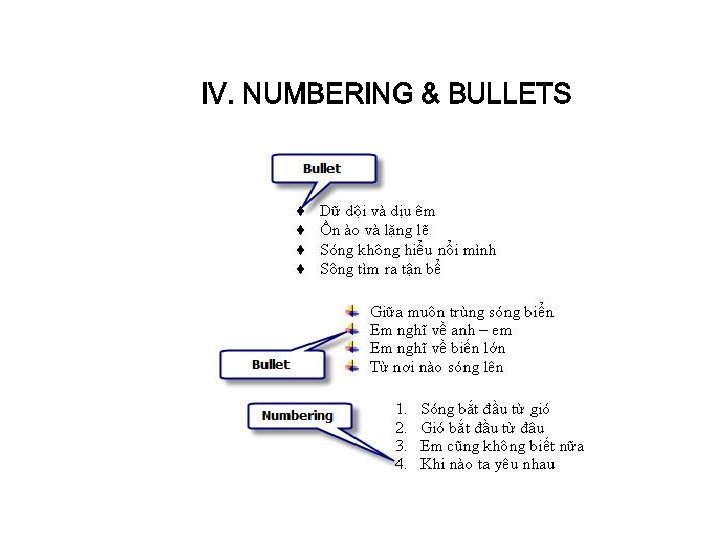 IV. NUMBERING & BULLETS

Bullet

♦ Dữ dội và dịu êm
♦ Ồn ào và lặng lẽ
♦ Sóng không hiểu nổi mình
♦ Sông tìm ra tận bể

Giữa muôn trùng sóng biển
Em nghĩ về anh – em
Em nghĩ về biển lớn
Từ nơi nào sóng lên

Bullet

Numbering

1. Sóng bắt đầu từ gió
2. Gió bắt đầu từ đâu
3. Em cũng không biết nữa
4. Khi nào ta yêu nhau