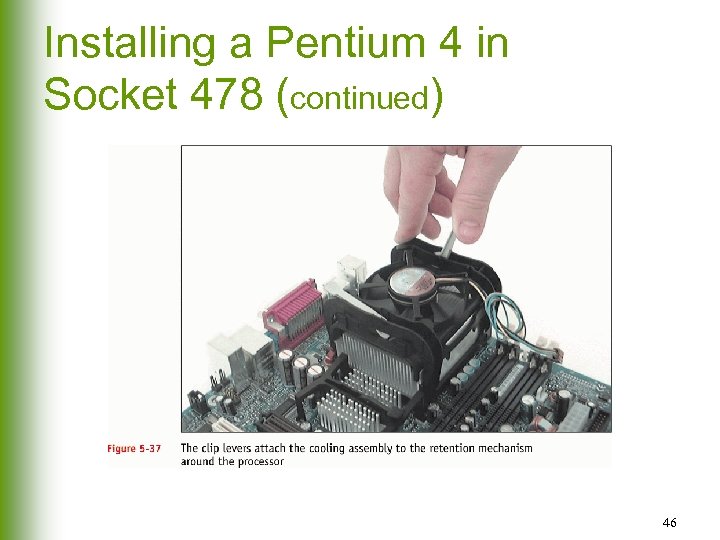 Installing a Pentium 4 in Socket 478 (continued)

Figure 5-37 The clip levers attach the cooling assembly to the retention mechanism around the processor

46