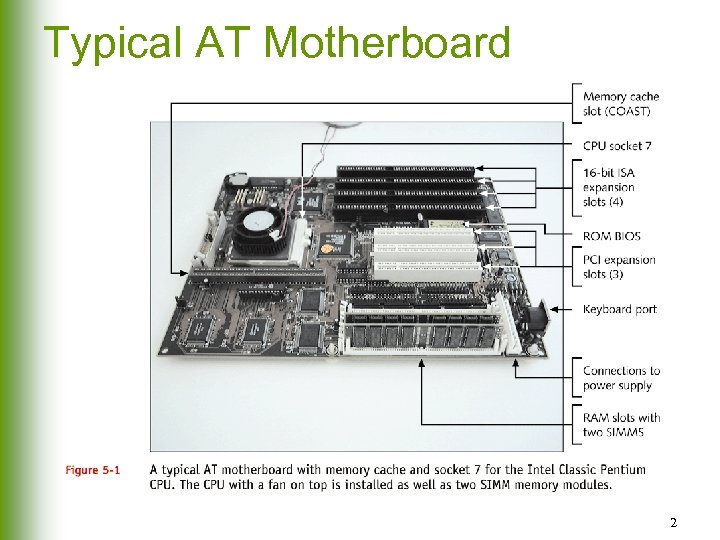 Typical AT Motherboard

Memory cache slot (COAST)

CPU socket 7

16-bit ISA expansion slots (4)

ROM BIOS

PCI expansion slots (3)

Keyboard port

Connections to power supply

RAM slots with two SIMMS

Figure 5-1 A typical AT motherboard with memory cache and socket 7 for the Intel Classic Pentium CPU. The CPU with a fan on top is installed as well as two SIMM memory modules.

2