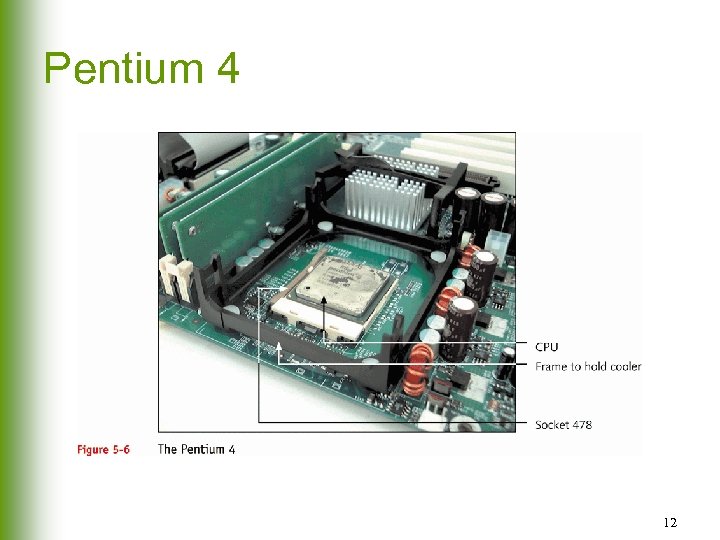 Pentium 4

CPU

Frame to hold cooler

Socket 478

Figure 5-6 The Pentium 4

12