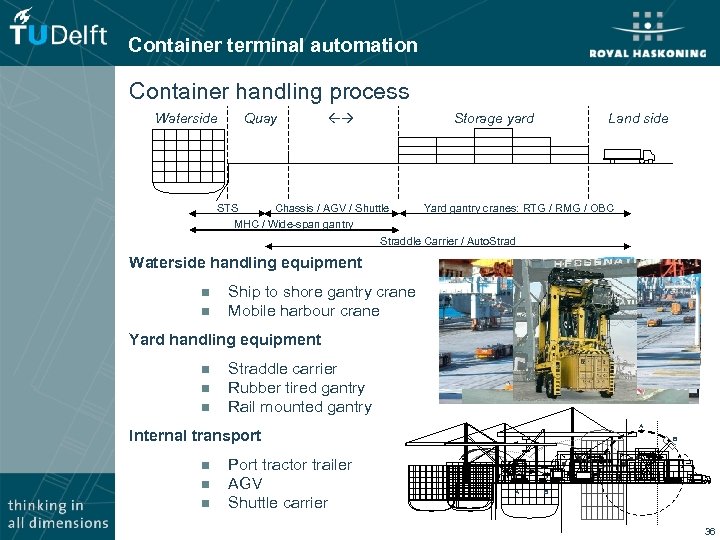 TUDelft

Container terminal automation

ROYAL HASKONING

Container handling process

Waterside Quay ←→ Storage yard Land side

STS Chassis / AGV / Shuttle Yard gantry cranes: RTG / RMG / OBC

MHC / Wide-span gantry

Straddle Carrier / AutoStrad

Waterside handling equipment

- Ship to shore gantry crane
- Mobile harbour crane

Yard handling equipment

- Straddle carrier
- Rubber tired gantry
- Rail mounted gantry

Internal transport

- Port tractor trailer
- AGV
- Shuttle carrier

thinking in all dimensions

36