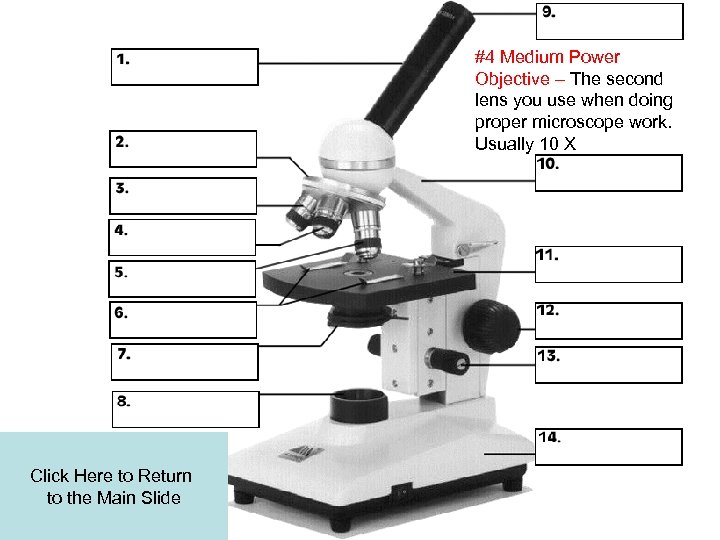 1.

2.

3.

4.

5.

6.

7.

8.

9.

#4 Medium Power Objective – The second lens you use when doing proper microscope work. Usually 10 X

10.

11.

12.

13.

14.

Click Here to Return to the Main Slide