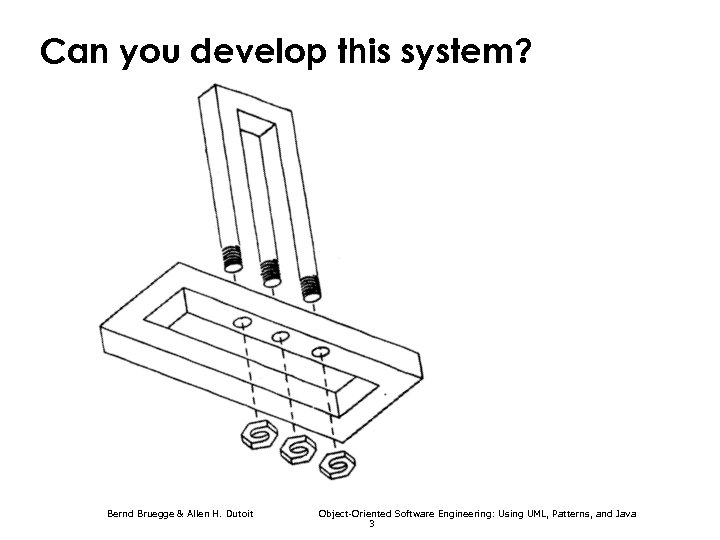 Can you develop this system?

Bernd Bruegge & Allen H. Dutoit

Object-Oriented Software Engineering: Using UML, Patterns, and Java

3