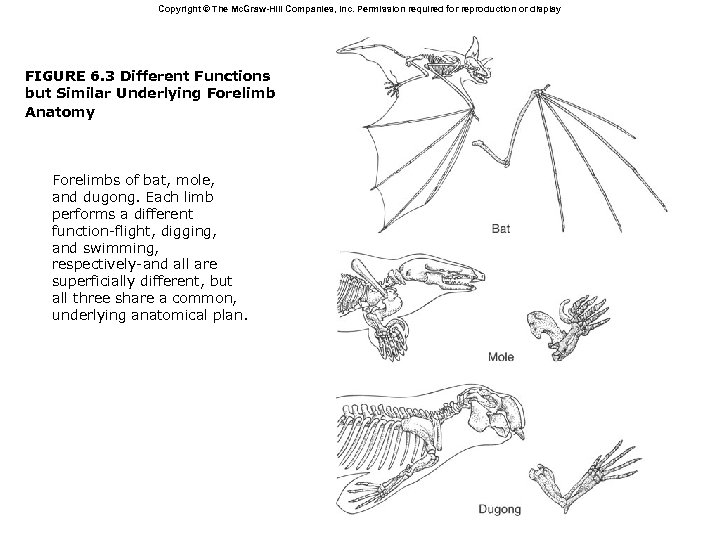 Copyright © The McGraw-Hill Companies, Inc. Permission required for reproduction or display

FIGURE 6.3 Different Functions but Similar Underlying Forelimb Anatomy

Forelimbs of bat, mole, and dugong. Each limb performs a different function-flight, digging, and swimming, respectively-and all are superficially different, but all three share a common, underlying anatomical plan.

Bat

Mole

Dugong