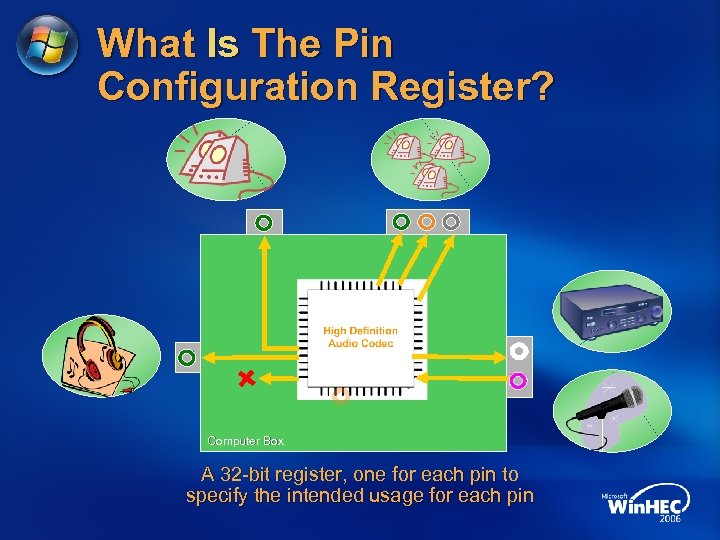 What Is The Pin Configuration Register?

High Definition Audio Codec

Computer Box

A 32-bit register, one for each pin to specify the intended usage for each pin

Microsoft WinHEC 2006