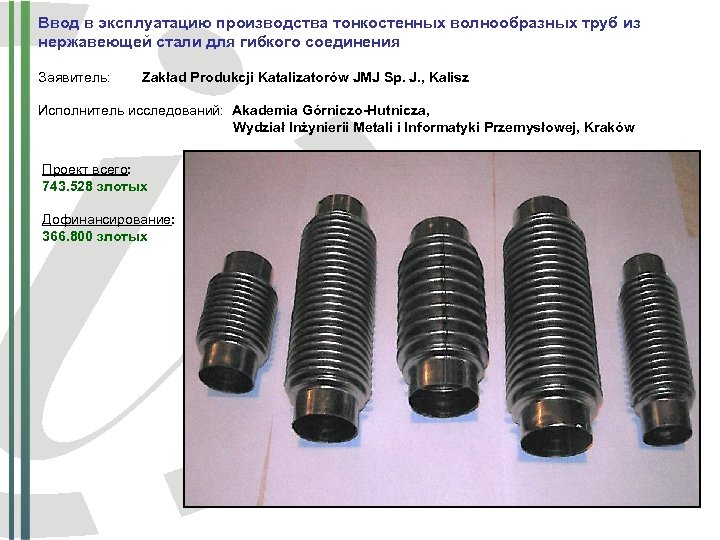 Ввод в эксплуатацию производства тонкостенных волнообразных труб из нержавеющей стали для гибкого соединения

Заявитель: Zakład Produkcji Katalizatorów JMJ Sp. J., Kalisz

Исполнитель исследований: Akademia Górniczo-Hutnicza, Wydział Inżynierii Metali i Informatyki Przemysłowej, Kraków

Проект всего:
743.528 злотых

Дофинансирование:
366.800 злотых