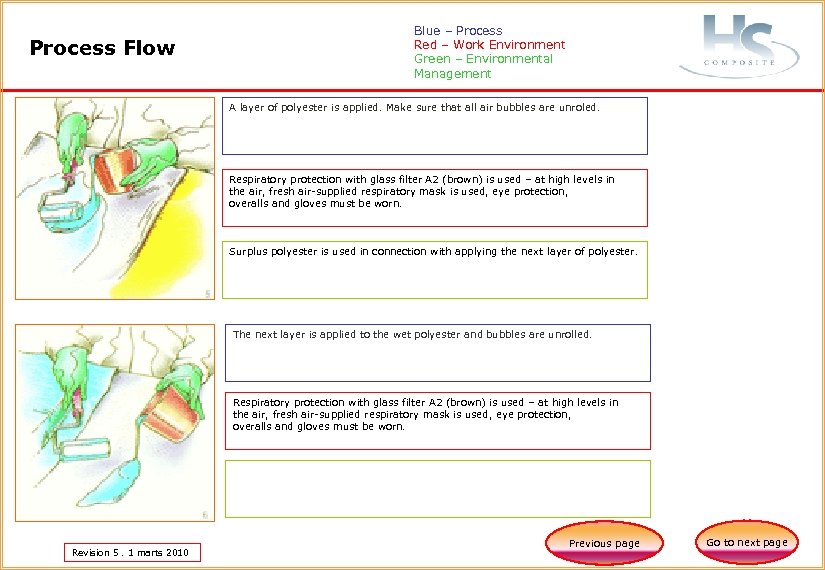 Process Flow

Blue – Process
Red – Work Environment
Green – Environmental Management

HS
COMPOSITE

A layer of polyester is applied. Make sure that all air bubbles are unroled.

Respiratory protection with glass filter A2 (brown) is used – at high levels in the air, fresh air-supplied respiratory mask is used, eye protection, overalls and gloves must be worn.

Surplus polyester is used in connection with applying the next layer of polyester.

5

The next layer is applied to the wet polyester and bubbles are unrolled.

Respiratory protection with glass filter A2 (brown) is used – at high levels in the air, fresh air-supplied respiratory mask is used, eye protection, overalls and gloves must be worn.

6

Revision 5 . 1 marts 2010

Previous page

Go to next page