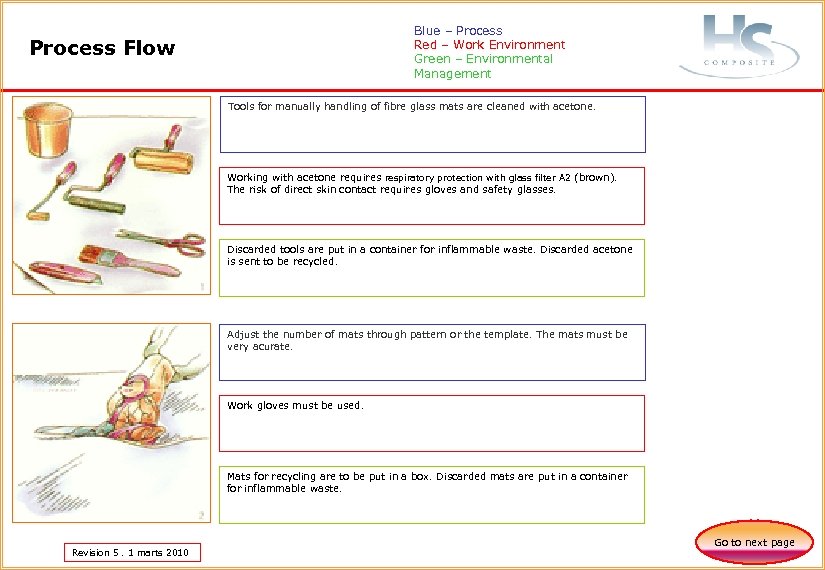 Process Flow

Blue – Process
Red – Work Environment
Green – Environmental Management

HS
COMPOSITE

Tools for manually handling of fibre glass mats are cleaned with acetone.

Working with acetone requires respiratory protection with glass filter A2 (brown). The risk of direct skin contact requires gloves and safety glasses.

Discarded tools are put in a container for inflammable waste. Discarded acetone is sent to be recycled.

1

Adjust the number of mats through pattern or the template. The mats must be very acurate.

Work gloves must be used.

Mats for recycling are to be put in a box. Discarded mats are put in a container for inflammable waste.

2

Revision 5 . 1 marts 2010

Go to next page