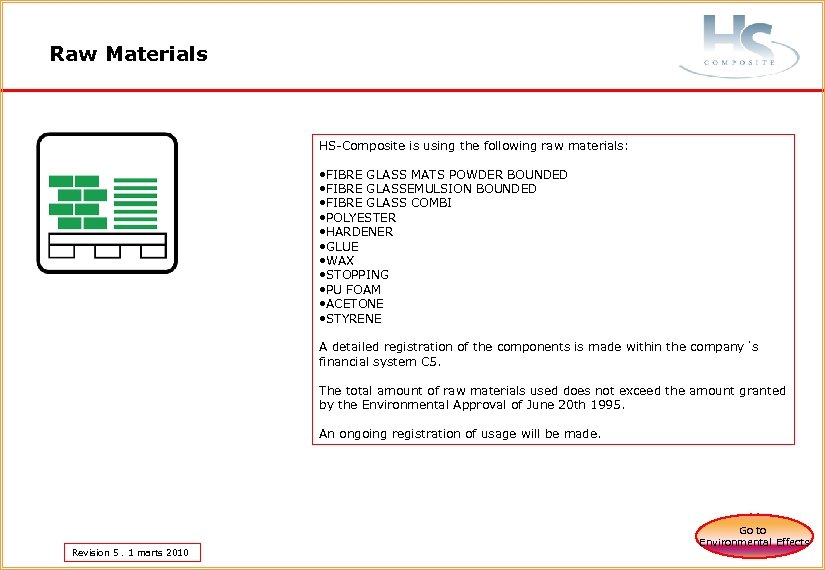 Raw Materials

HS COMPOSITE

HS-Composite is using the following raw materials:

•FIBRE GLASS MATS POWDER BOUNDED
•FIBRE GLASSEMULSION BOUNDED
•FIBRE GLASS COMBI
•POLYESTER
•HARDENER
•GLUE
•WAX
•STOPPING
•PU FOAM
•ACETONE
•STYRENE

A detailed registration of the components is made within the company´s financial system C5.

The total amount of raw materials used does not exceed the amount granted by the Environmental Approval of June 20th 1995.

An ongoing registration of usage will be made.

Revision 5 . 1 marts 2010

Go to Environmental Effects