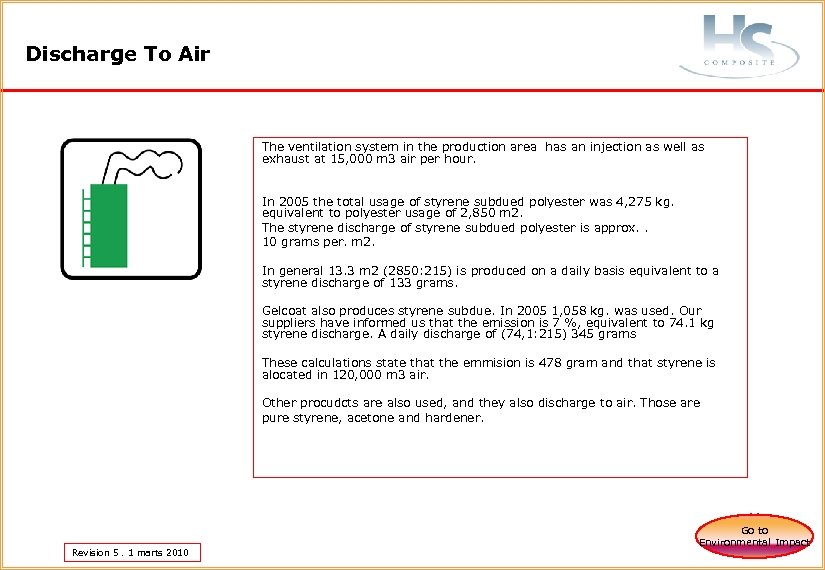 Discharge To Air

HS
COMPOSITE

The ventilation system in the production area has an injection as well as exhaust at 15,000 m3 air per hour.

In 2005 the total usage of styrene subdued polyester was 4,275 kg. equivalent to polyester usage of 2,850 m2.
The styrene discharge of styrene subdued polyester is approx. . 10 grams per. m2.

In general 13.3 m2 (2850:215) is produced on a daily basis equivalent to a styrene discharge of 133 grams.

Gelcoat also produces styrene subdue. In 2005 1,058 kg. was used. Our suppliers have informed us that the emission is 7 %, equivalent to 74.1 kg styrene discharge. A daily discharge of (74,1:215) 345 grams

These calculations state that the emmision is 478 gram and that styrene is alocated in 120,000 m3 air.

Other procudcts are also used, and they also discharge to air. Those are pure styrene, acetone and hardener.

Revision 5 . 1 marts 2010

Go to Environmental Impact