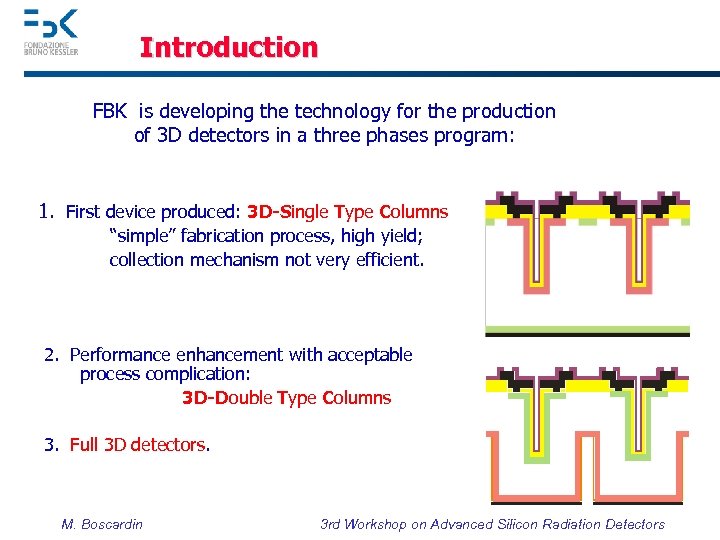 FBK
FONDAZIONE BRUNO KESSLER

Introduction

FBK is developing the technology for the production of 3D detectors in a three phases program:

1. First device produced: 3D-Single Type Columns
"simple" fabrication process, high yield;
collection mechanism not very efficient.

2. Performance enhancement with acceptable process complication:
3D-Double Type Columns

3. Full 3D detectors.

M. Boscardin

3rd Workshop on Advanced Silicon Radiation Detectors