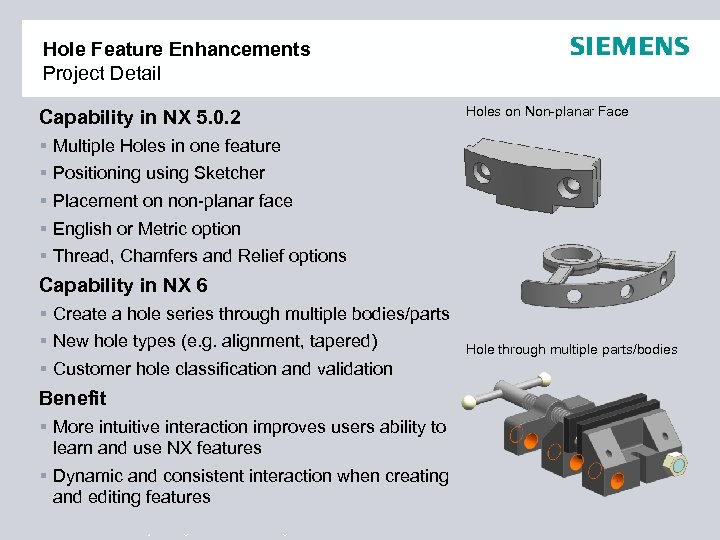 Hole Feature Enhancements
Project Detail

SIEMENS

Capability in NX 5.0.2
▪ Multiple Holes in one feature
▪ Positioning using Sketcher
▪ Placement on non-planar face
▪ English or Metric option
▪ Thread, Chamfers and Relief options

Capability in NX 6
▪ Create a hole series through multiple bodies/parts
▪ New hole types (e.g. alignment, tapered)
▪ Customer hole classification and validation

Benefit
▪ More intuitive interaction improves users ability to learn and use NX features
▪ Dynamic and consistent interaction when creating and editing features

Holes on Non-planar Face

Hole through multiple parts/bodies