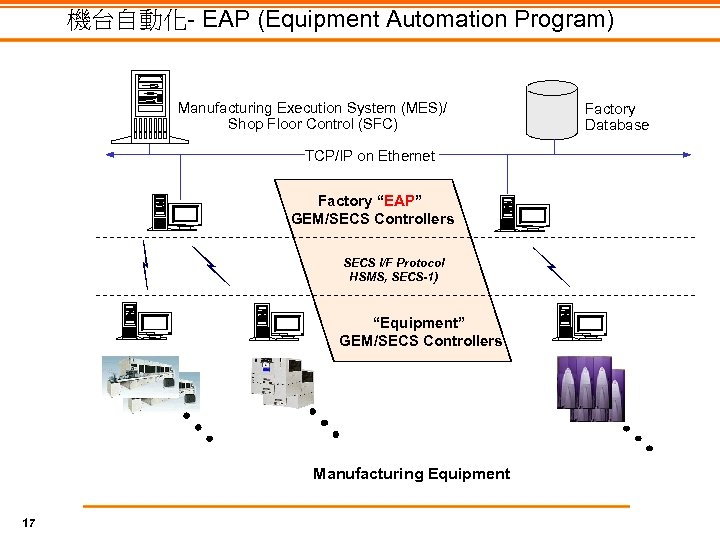 機台自動化- EAP (Equipment Automation Program)

Manufacturing Execution System (MES)/
Shop Floor Control (SFC)

Factory
Database

TCP/IP on Ethernet

Factory “EAP”
GEM/SECS Controllers

SECS I/F Protocol
HSMS, SECS-1)

“Equipment”
GEM/SECS Controllers

Manufacturing Equipment

17